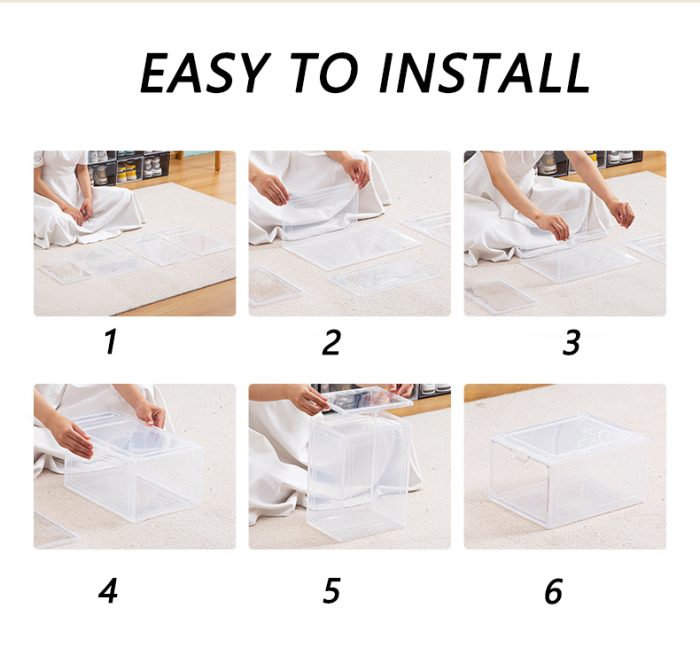 EASY TO INSTALL

1

2

3

4

5

6